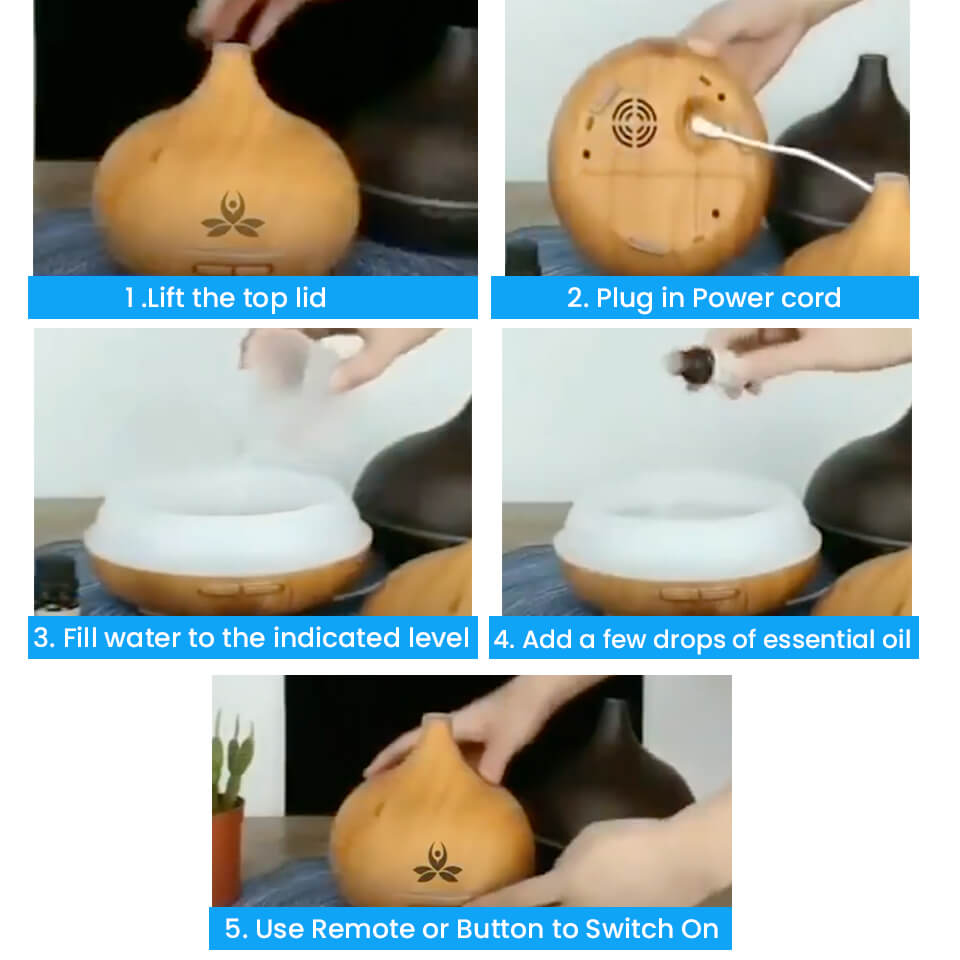 1 .Lift the top lid

2. Plug in Power cord

3. Fill water to the indicated level

4. Add a few drops of essential oil

5. Use Remote or Button to Switch On