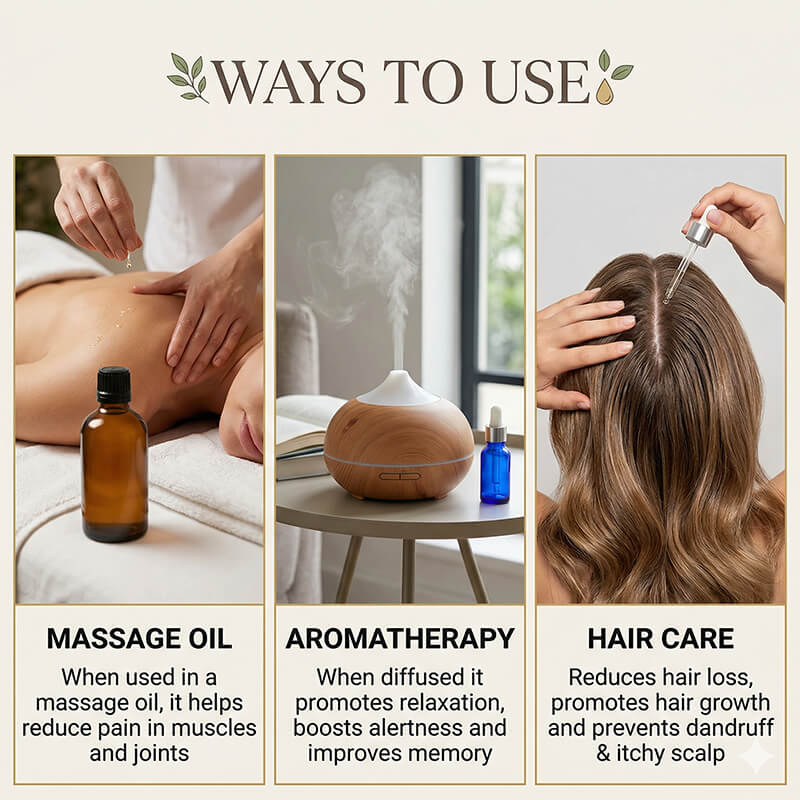 WAYS TO USE

MASSAGE OIL

When used in a massage oil, it helps reduce pain in muscles and joints

AROMATHERAPY

When diffused it promotes relaxation, boosts alertness and improves memory

HAIR CARE

Reduces hair loss, promotes hair growth and prevents dandruff & itchy scalp