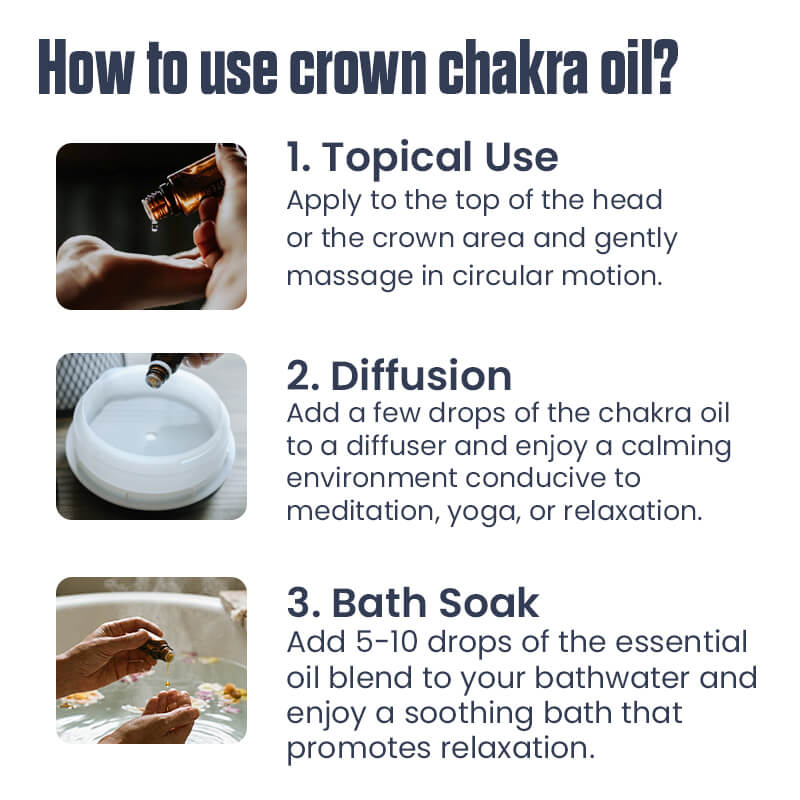 How to use crown chakra oil?

1. Topical Use
Apply to the top of the head or the crown area and gently massage in circular motion.

2. Diffusion
Add a few drops of the chakra oil to a diffuser and enjoy a calming environment conducive to meditation, yoga, or relaxation.

3. Bath Soak
Add 5-10 drops of the essential oil blend to your bathwater and enjoy a soothing bath that promotes relaxation.