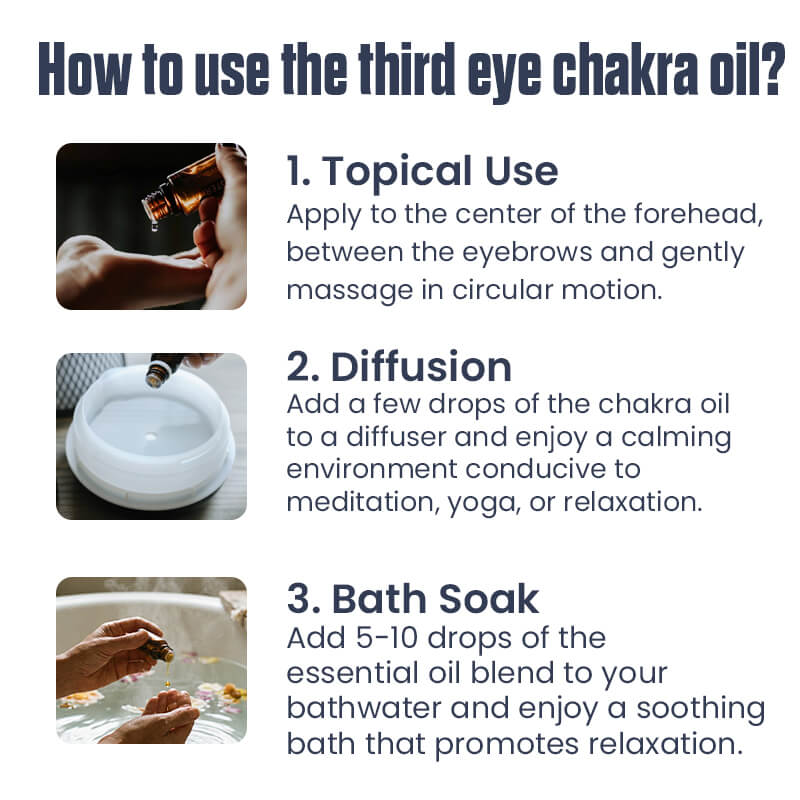 How to use the third eye chakra oil?

1. Topical Use
Apply to the center of the forehead, between the eyebrows and gently massage in circular motion.

2. Diffusion
Add a few drops of the chakra oil to a diffuser and enjoy a calming environment conducive to meditation, yoga, or relaxation.

3. Bath Soak
Add 5-10 drops of the essential oil blend to your bathwater and enjoy a soothing bath that promotes relaxation.