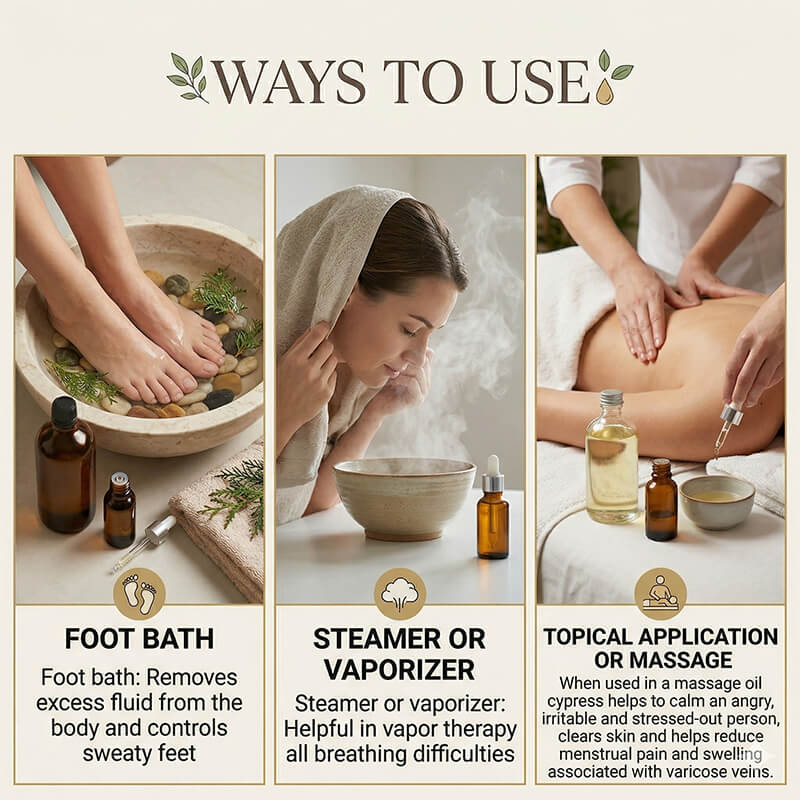 WAYS TO USE

FOOT BATH

Foot bath: Removes excess fluid from the body and controls sweaty feet

STEAMER OR VAPORIZER

Steamer or vaporizer: Helpful in vapor therapy all breathing difficulties

TOPICAL APPLICATION OR MASSAGE

When used in a massage oil cypress helps to calm an angry, irritable and stressed-out person, clears skin and helps reduce menstrual pain and swelling associated with varicose veins.