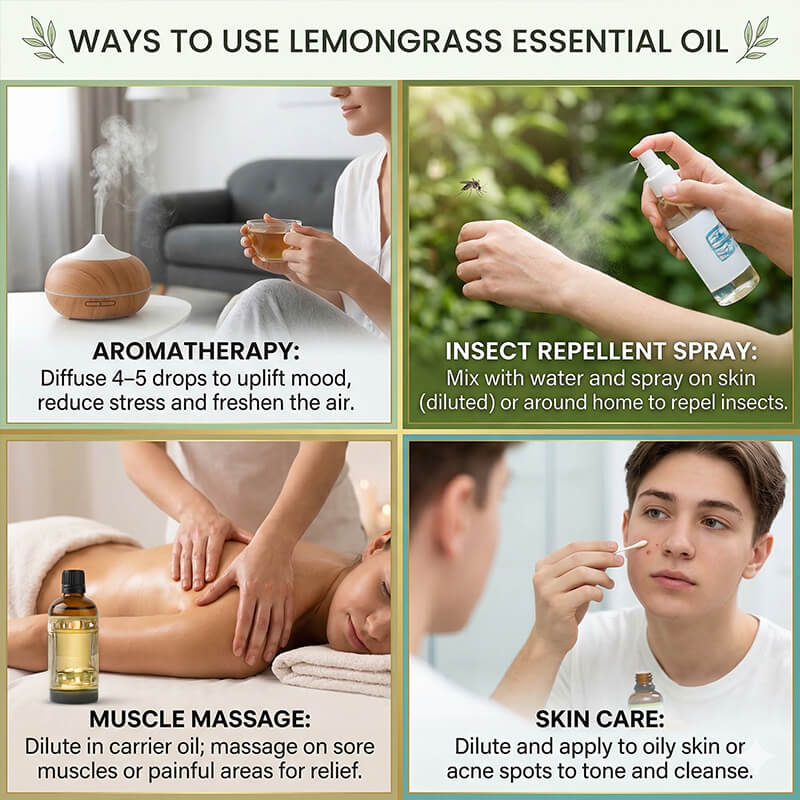 WAYS TO USE LEMONGRASS ESSENTIAL OIL

AROMATHERAPY:
Diffuse 4–5 drops to uplift mood, reduce stress and freshen the air.

INSECT REPELLENT SPRAY:
Mix with water and spray on skin (diluted) or around home to repel insects.

MUSCLE MASSAGE:
Dilute in carrier oil; massage on sore muscles or painful areas for relief.

SKIN CARE:
Dilute and apply to oily skin or acne spots to tone and cleanse.