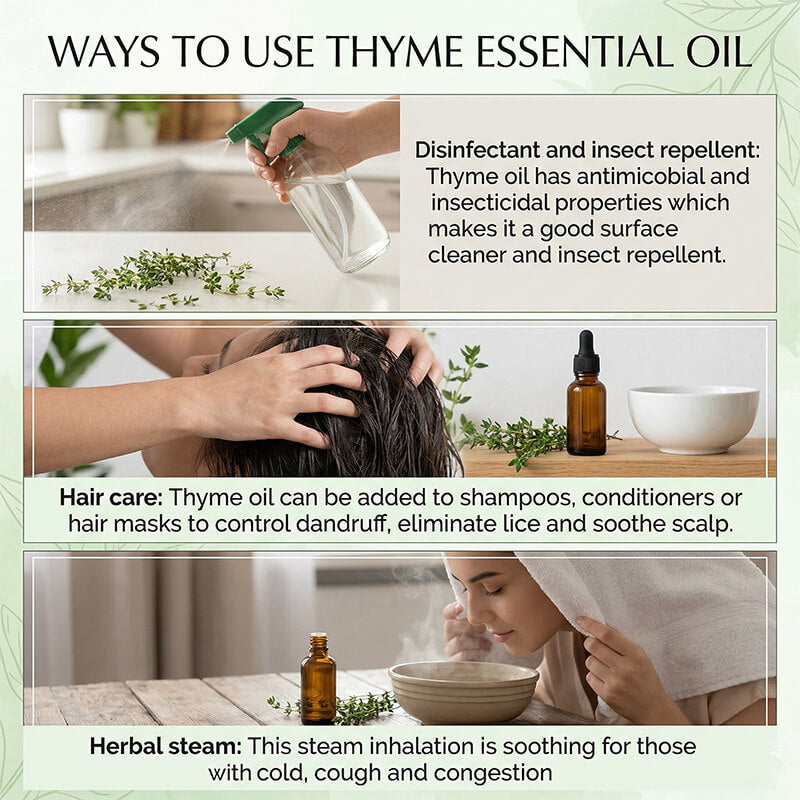 WAYS TO USE THYME ESSENTIAL OIL

Disinfectant and insect repellent: Thyme oil has antimicobial and insecticidal properties which makes it a good surface cleaner and insect repellent.

Hair care: Thyme oil can be added to shampoos, conditioners or hair masks to control dandruff, eliminate lice and soothe scalp.

Herbal steam: This steam inhalation is soothing for those with cold, cough and congestion