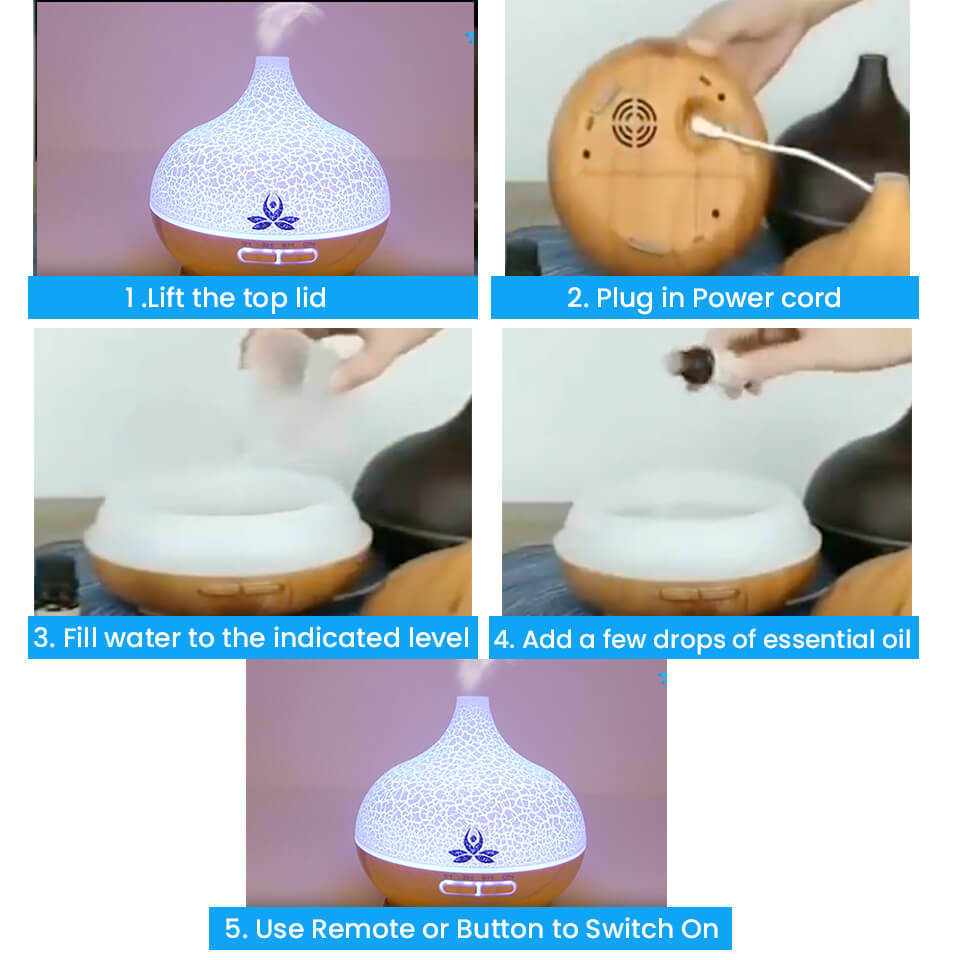 1 .Lift the top lid

2. Plug in Power cord

3. Fill water to the indicated level

4. Add a few drops of essential oil

5. Use Remote or Button to Switch On