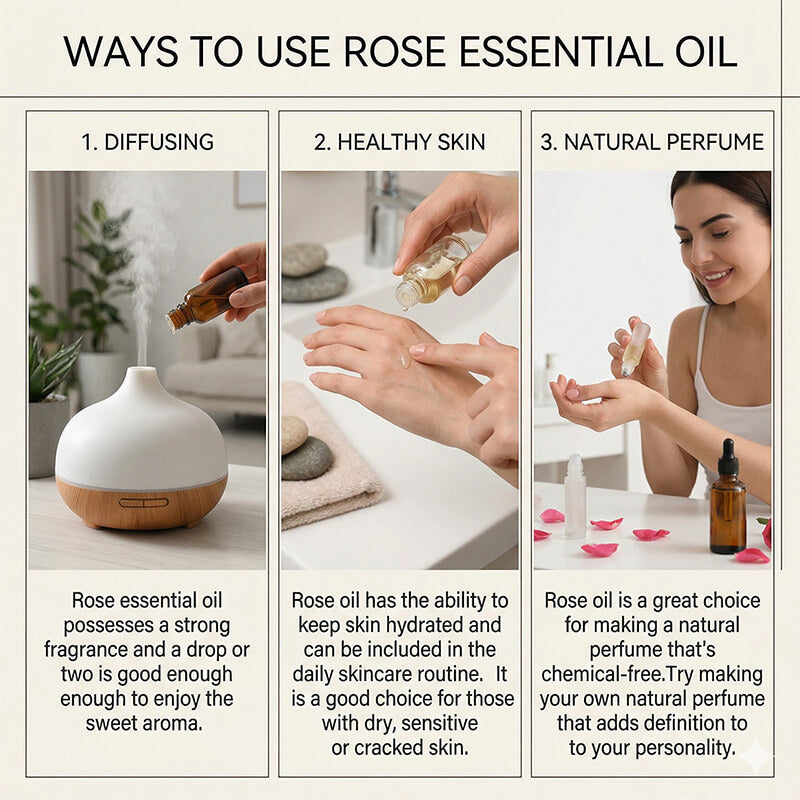 WAYS TO USE ROSE ESSENTIAL OIL

1. DIFFUSING

Rose essential oil possesses a strong fragrance and a drop or two is good enough enough to enjoy the sweet aroma.

2. HEALTHY SKIN

Rose oil has the ability to keep skin hydrated and can be included in the daily skincare routine. It is a good choice for those with dry, sensitive or cracked skin.

3. NATURAL PERFUME

Rose oil is a great choice for making a natural perfume that's chemical-free.Try making your own natural perfume that adds definition to to your personality.