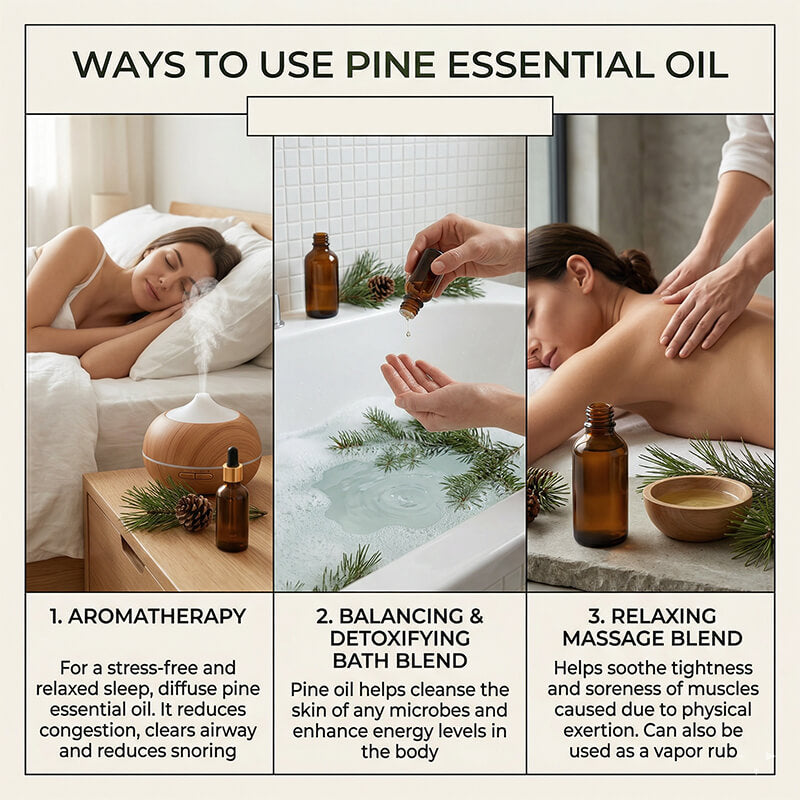 WAYS TO USE PINE ESSENTIAL OIL

1. AROMATHERAPY

For a stress-free and relaxed sleep, diffuse pine essential oil. It reduces congestion, clears airway and reduces snoring

2. BALANCING & DETOXIFYING BATH BLEND

Pine oil helps cleanse the skin of any microbes and enhance energy levels in the body

3. RELAXING MASSAGE BLEND

Helps soothe tightness and soreness of muscles caused due to physical exertion. Can also be used as a vapor rub