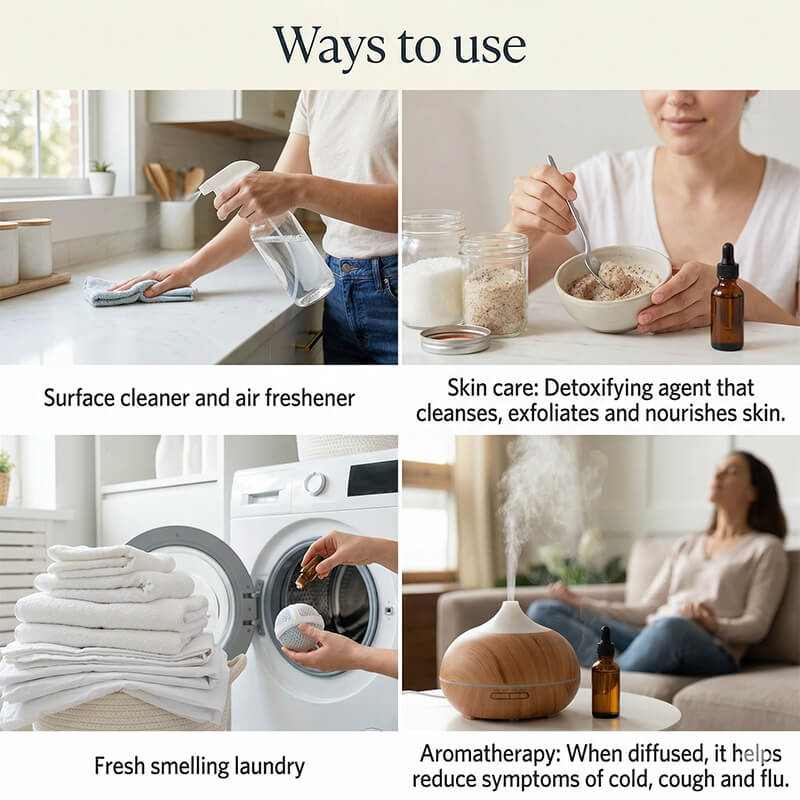 Ways to use

Surface cleaner and air freshener

Skin care: Detoxifying agent that cleanses, exfoliates and nourishes skin.

Fresh smelling laundry

Aromatherapy: When diffused, it helps reduce symptoms of cold, cough and flu.