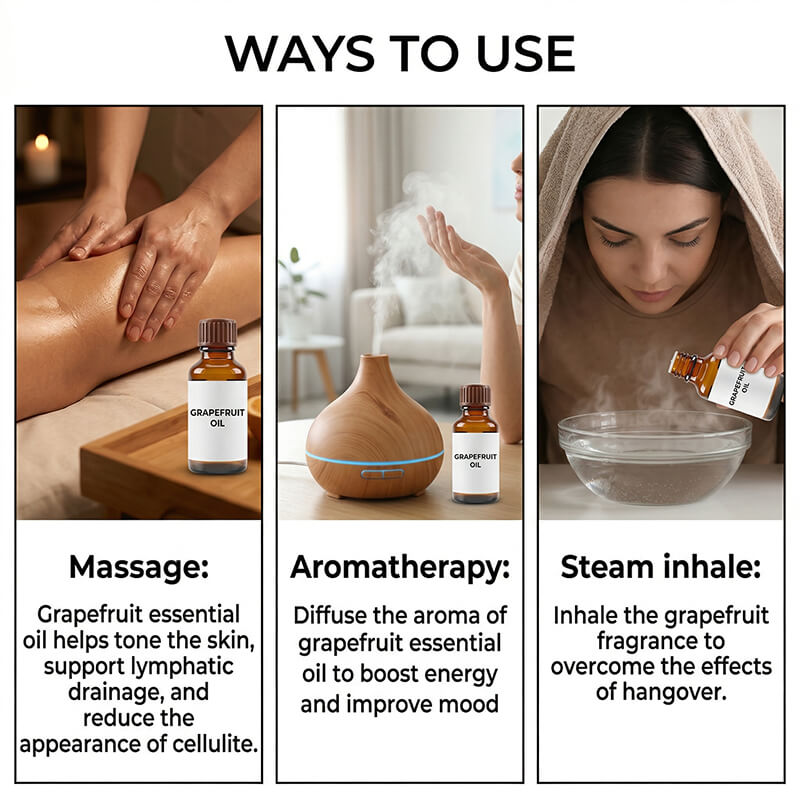 WAYS TO USE

GRAPEFRUIT OIL

Massage:

Grapefruit essential oil helps tone the skin, support lymphatic drainage, and reduce the appearance of cellulite.

GRAPEFRUIT OIL

Aromatherapy:

Diffuse the aroma of grapefruit essential oil to boost energy and improve mood

GRAPEFRUIT OIL

Steam inhale:

Inhale the grapefruit fragrance to overcome the effects of hangover.