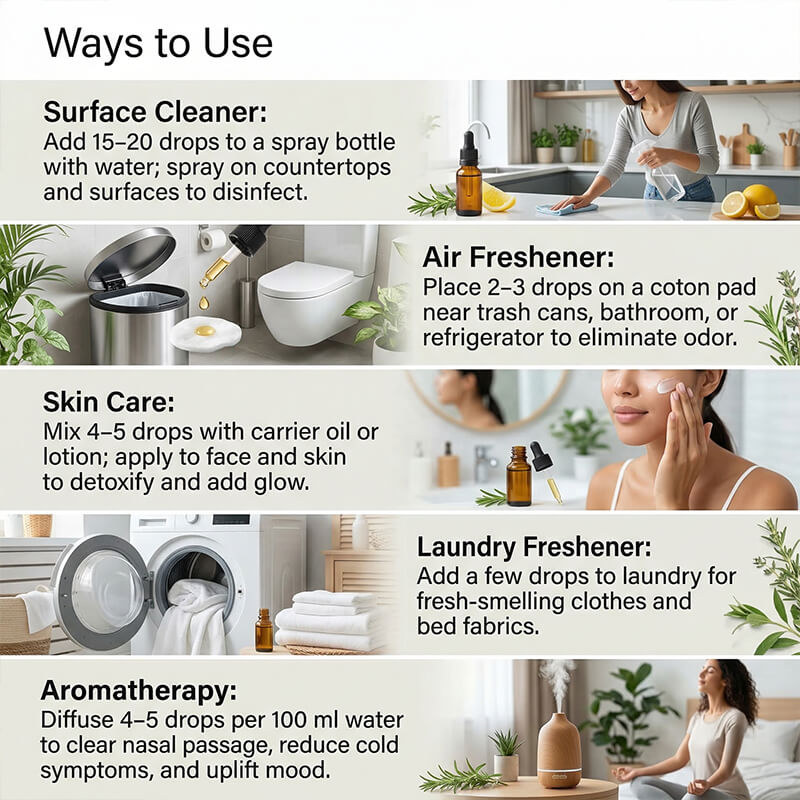 Ways to Use

Surface Cleaner:
Add 15–20 drops to a spray bottle with water; spray on countertops and surfaces to disinfect.

Air Freshener:
Place 2–3 drops on a coton pad near trash cans, bathroom, or refrigerator to eliminate odor.

Skin Care:
Mix 4–5 drops with carrier oil or lotion; apply to face and skin to detoxify and add glow.

Laundry Freshener:
Add a few drops to laundry for fresh-smelling clothes and bed fabrics.

Aromatherapy:
Diffuse 4–5 drops per 100 ml water to clear nasal passage, reduce cold symptoms, and uplift mood.