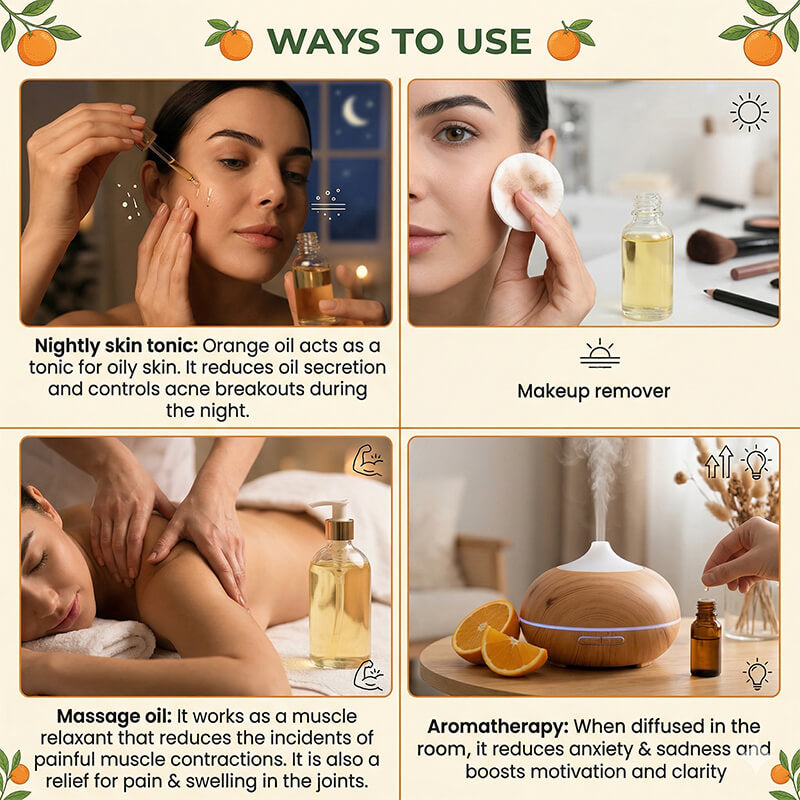 WAYS TO USE

Nightly skin tonic: Orange oil acts as a tonic for oily skin. It reduces oil secretion and controls acne breakouts during the night.

Makeup remover

Massage oil: It works as a muscle relaxant that reduces the incidents of painful muscle contractions. It is also a relief for pain & swelling in the joints.

Aromatherapy: When diffused in the room, it reduces anxiety & sadness and boosts motivation and clarity