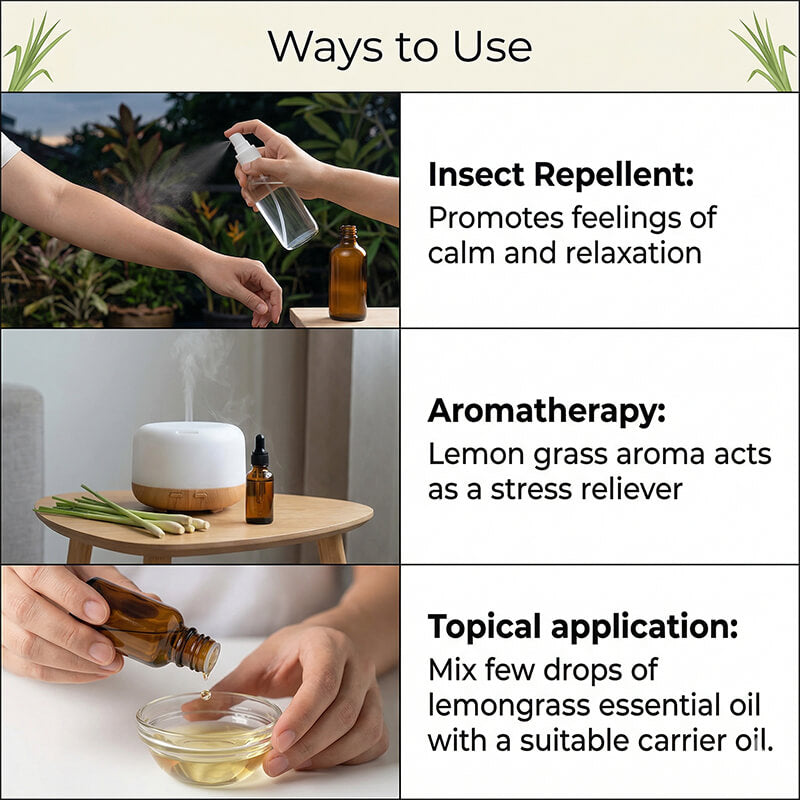 Ways to Use

Insect Repellent:
Promotes feelings of calm and relaxation

Aromatherapy:
Lemon grass aroma acts as a stress reliever

Topical application:
Mix few drops of lemongrass essential oil with a suitable carrier oil.