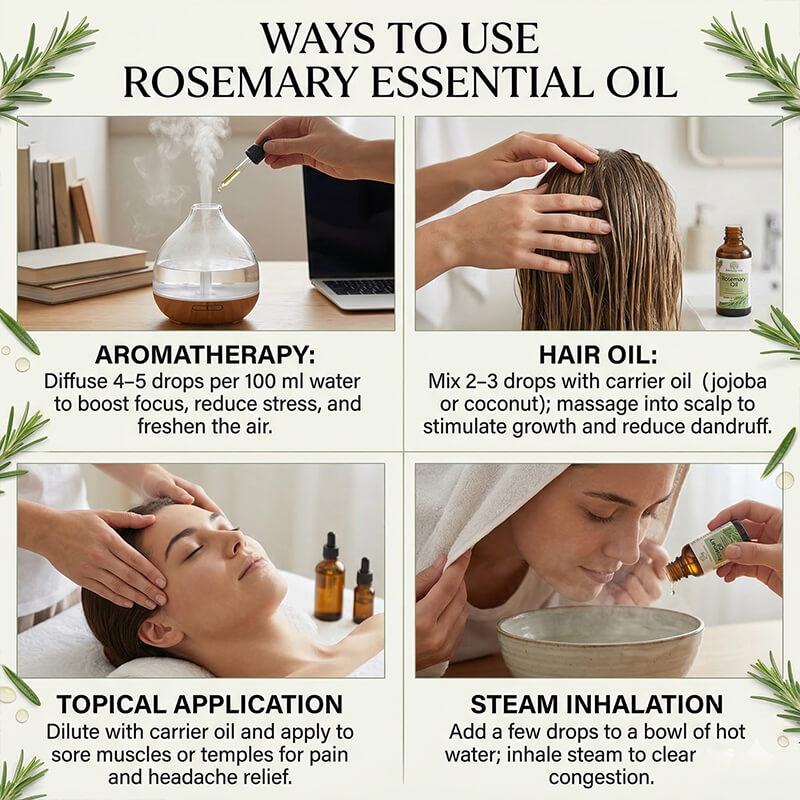 WAYS TO USE
ROSEMARY ESSENTIAL OIL

Rosemary Oil

AROMATHERAPY:
Diffuse 4–5 drops per 100 ml water to boost focus, reduce stress, and freshen the air.

HAIR OIL:
Mix 2–3 drops with carrier oil (jojoba or coconut); massage into scalp to stimulate growth and reduce dandruff.

TOPICAL APPLICATION
Dilute with carrier oil and apply to sore muscles or temples for pain and headache relief.

STEAM INHALATION
Add a few drops to a bowl of hot water; inhale steam to clear congestion.