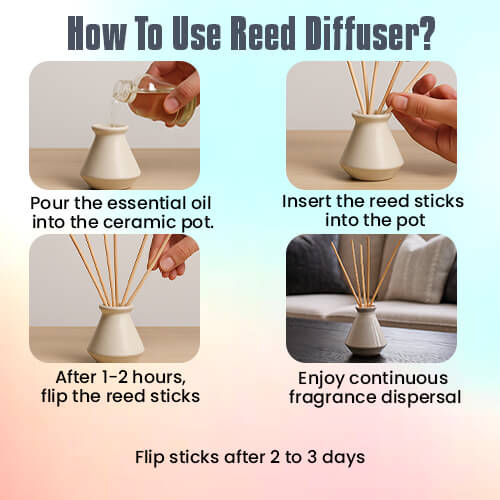 How To Use Reed Diffuser?

Pour the essential oil into the ceramic pot.

Insert the reed sticks into the pot

After 1-2 hours, flip the reed sticks

Enjoy continuous fragrance dispersal

Flip sticks after 2 to 3 days