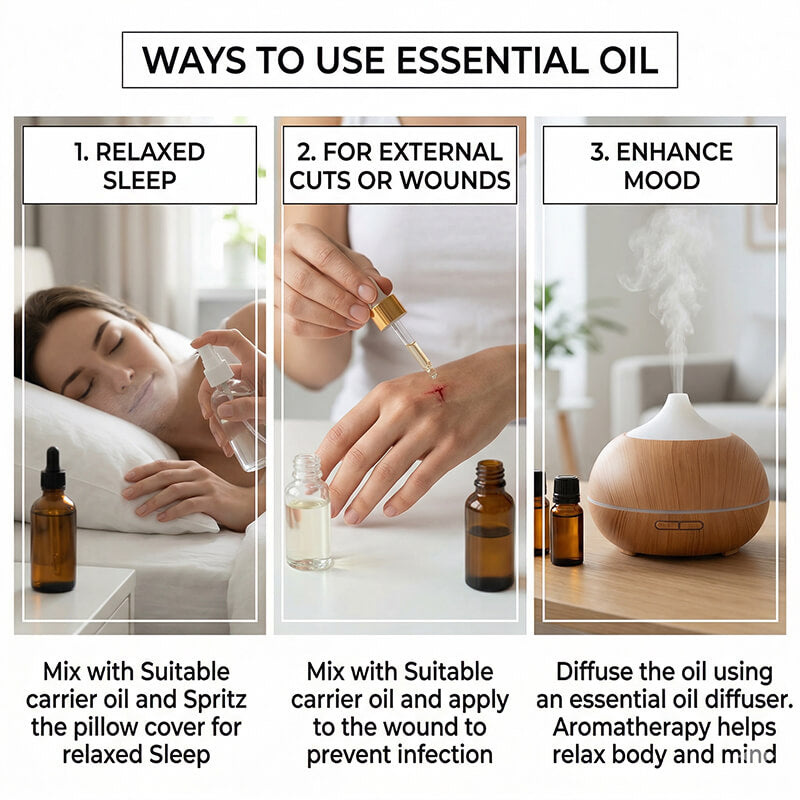 WAYS TO USE ESSENTIAL OIL

1. RELAXED SLEEP

Mix with Suitable carrier oil and Spritz the pillow cover for relaxed Sleep

2. FOR EXTERNAL CUTS OR WOUNDS

Mix with Suitable carrier oil and apply to the wound to prevent infection

3. ENHANCE MOOD

Diffuse the oil using an essential oil diffuser. Aromatherapy helps relax body and mind