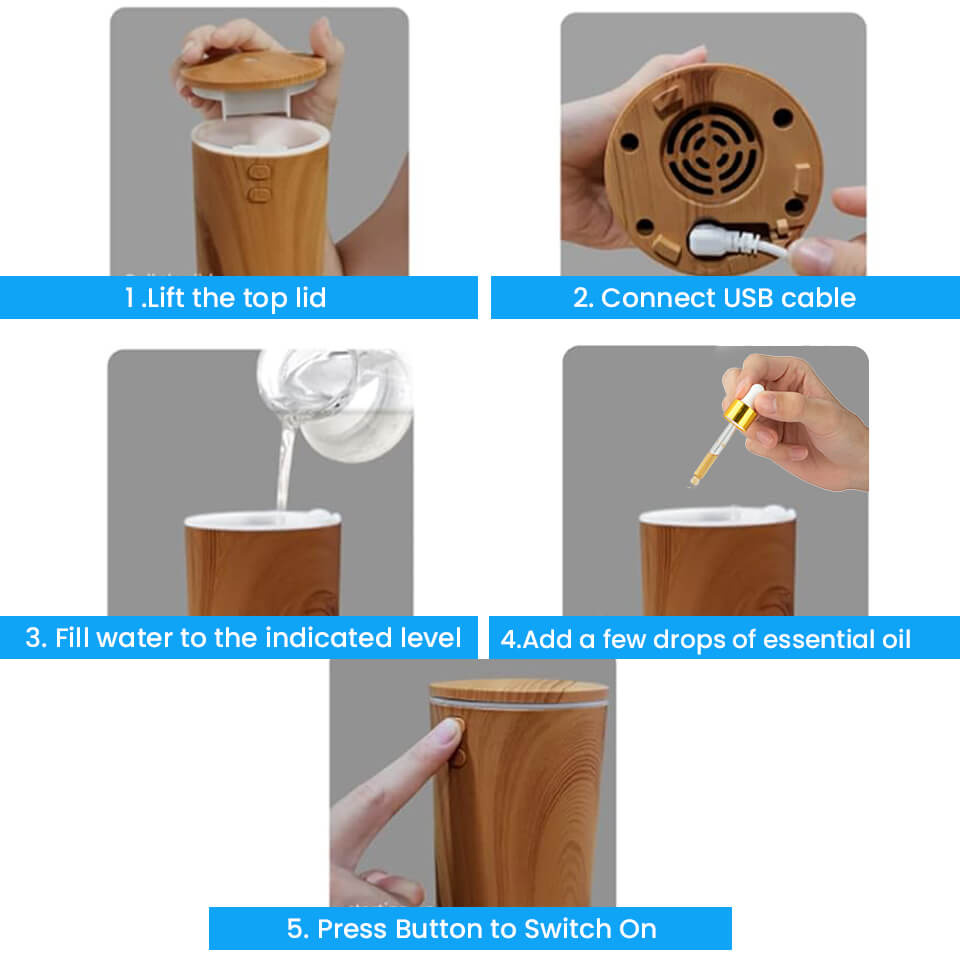 1 .Lift the top lid

2. Connect USB cable

3. Fill water to the indicated level

4.Add a few drops of essential oil

5. Press Button to Switch On