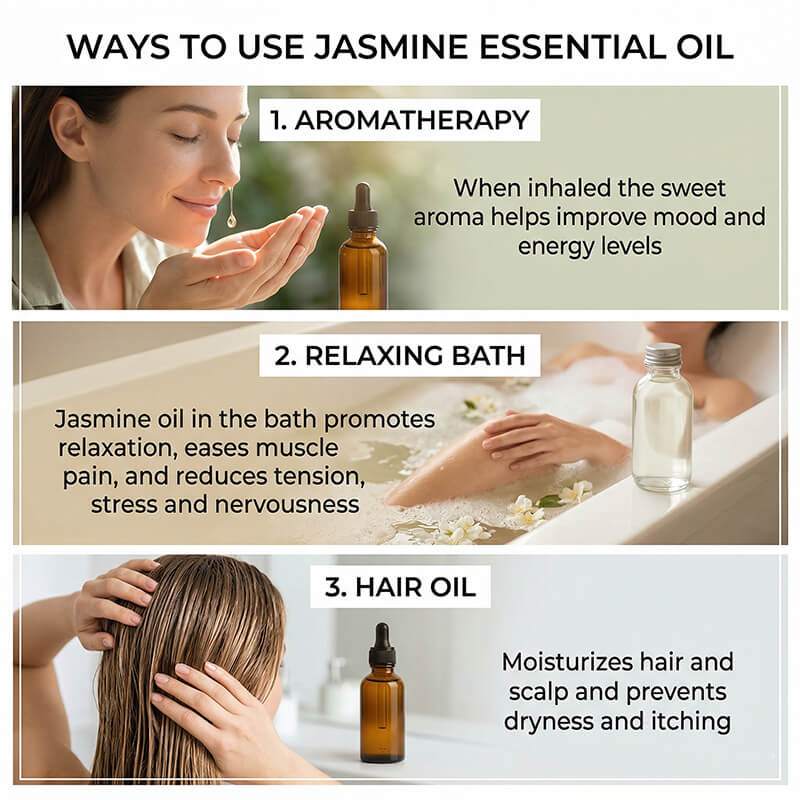 WAYS TO USE JASMINE ESSENTIAL OIL

1. AROMATHERAPY

When inhaled the sweet aroma helps improve mood and energy levels

2. RELAXING BATH

Jasmine oil in the bath promotes relaxation, eases muscle pain, and reduces tension, stress and nervousness

3. HAIR OIL

Moisturizes hair and scalp and prevents dryness and itching